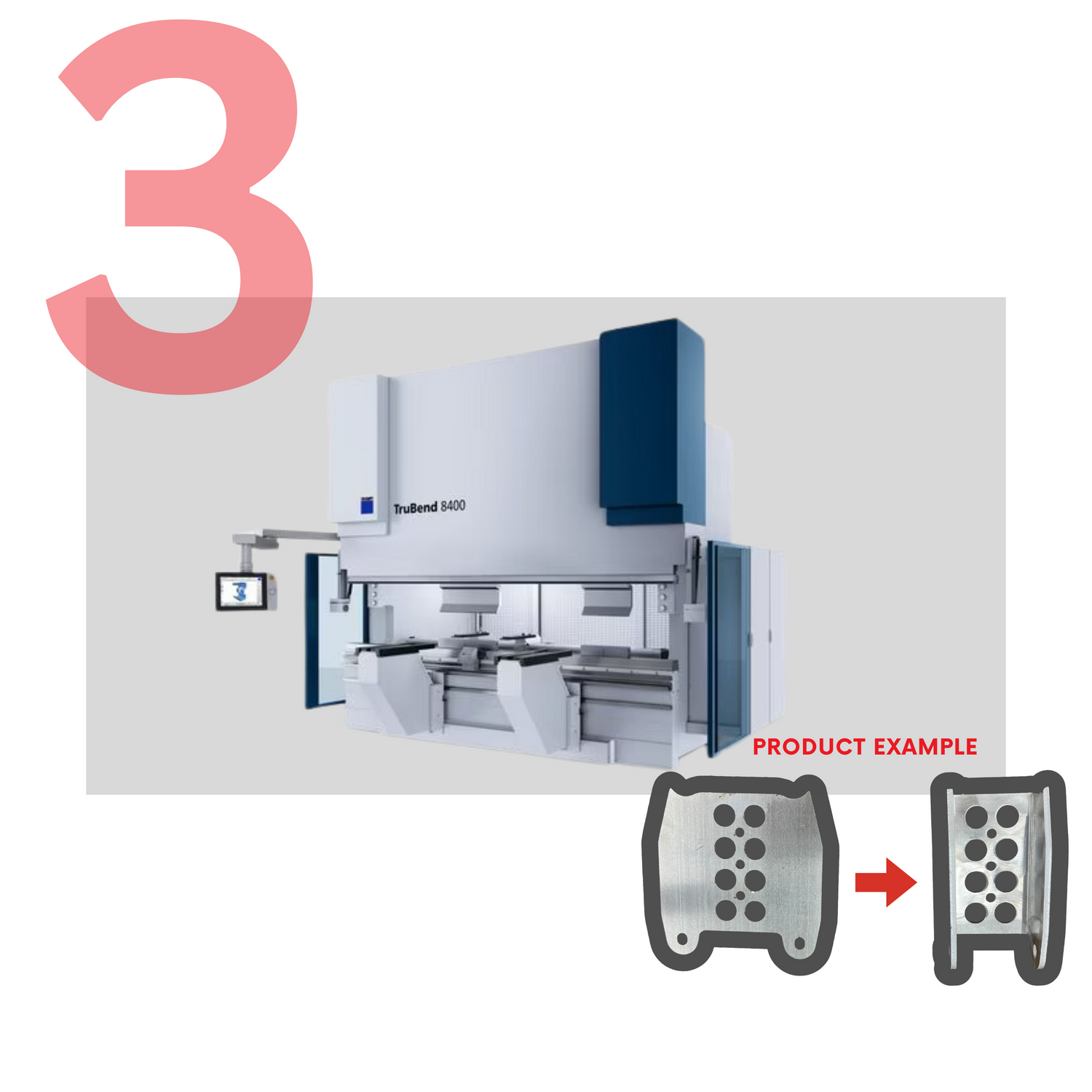 3

TruBend 8400

PRODUCT EXAMPLE